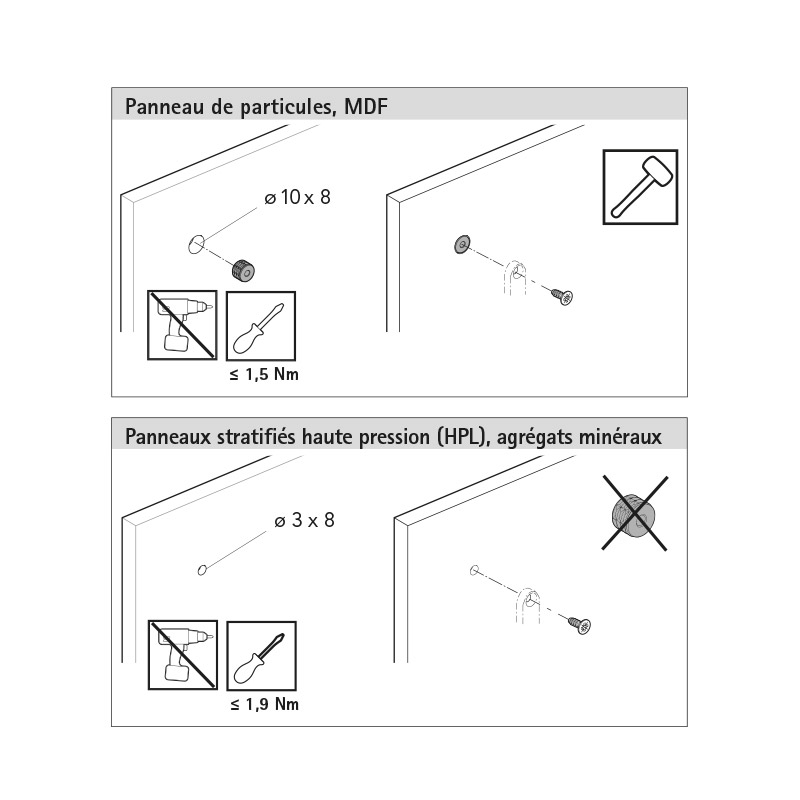 Panneau de particules, MDF

ø 10 x 8

≤ 1,5 Nm

Panneaux stratifiés haute pression (HPL), agrégats minéraux

ø 3 x 8

≤ 1,9 Nm