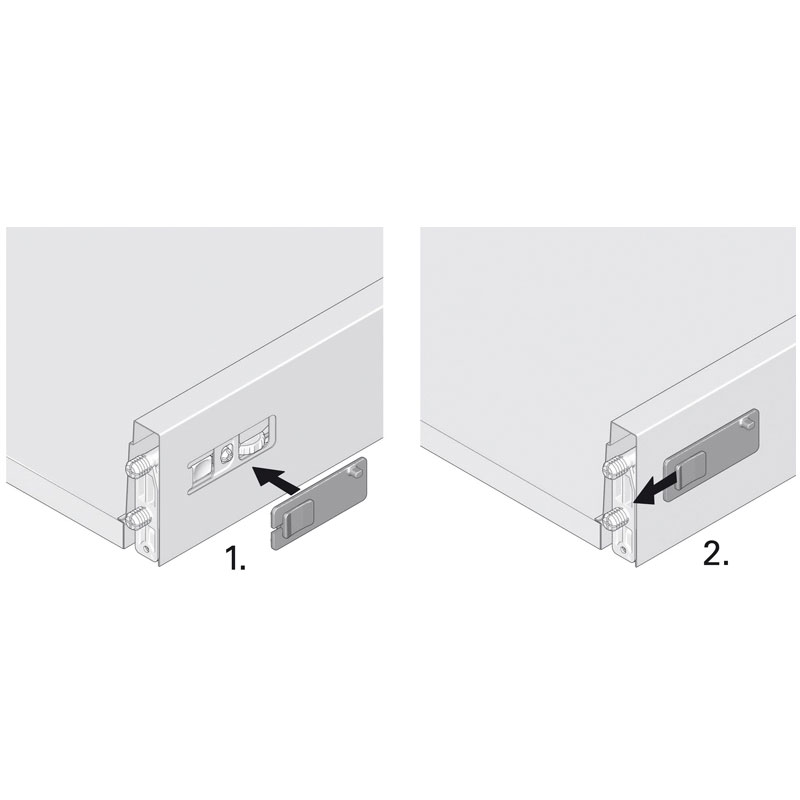 1.

2.