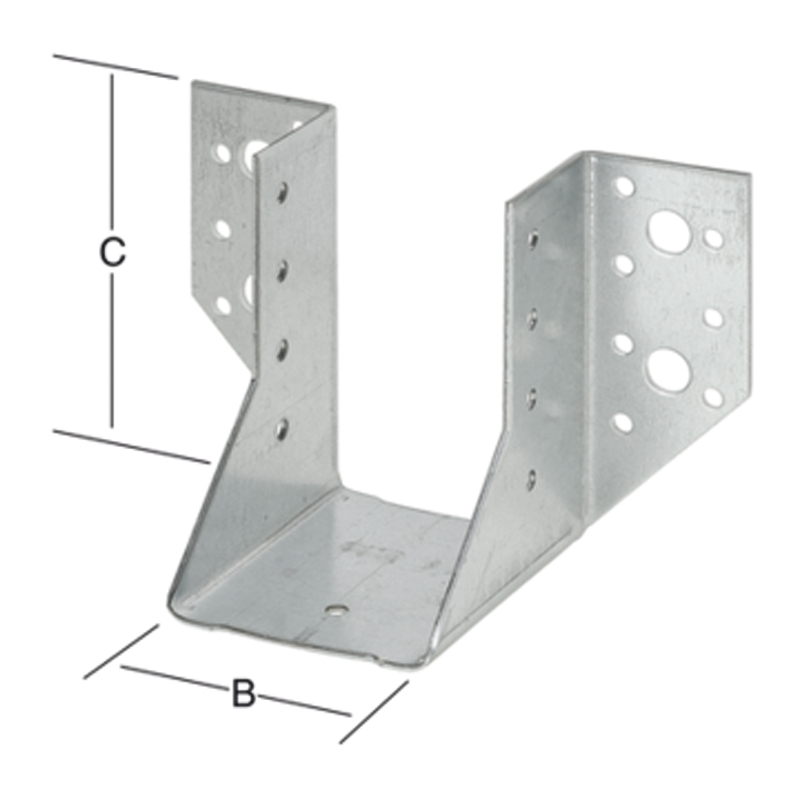 C

B