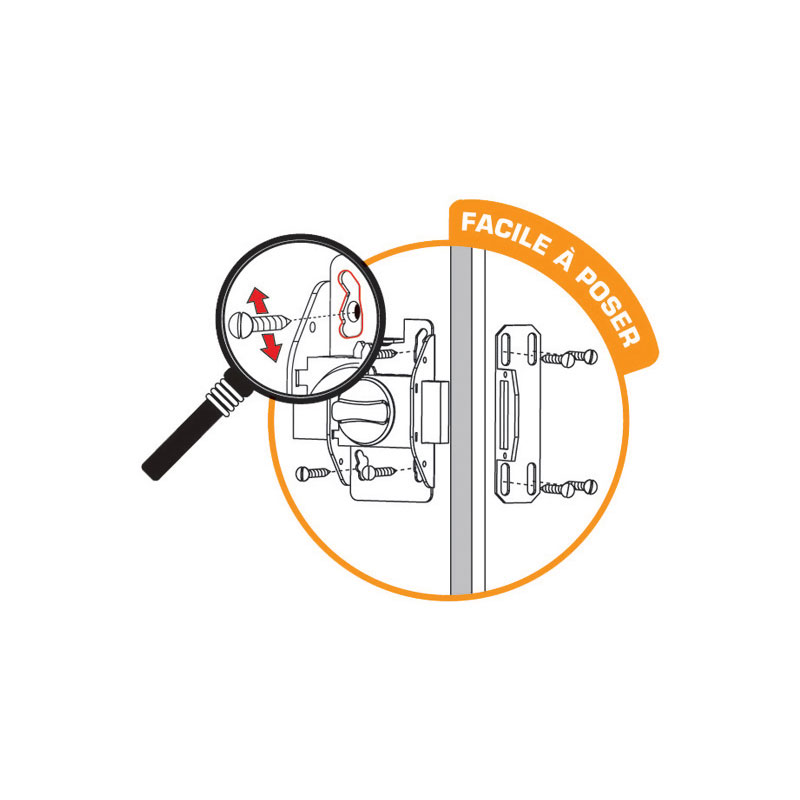 FACILE À POSER