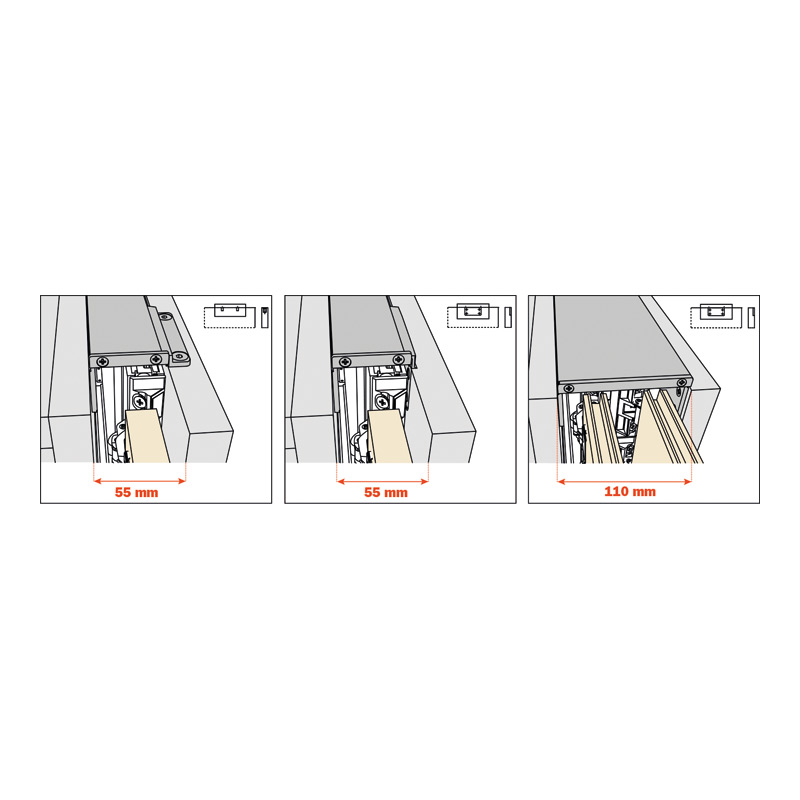 55 mm

55 mm

110 mm