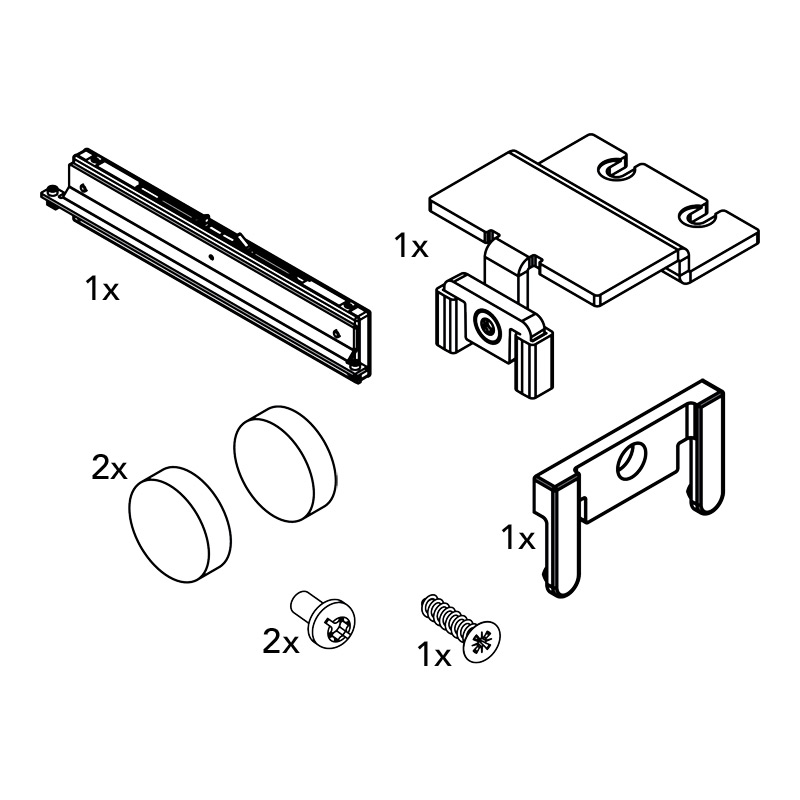 1x

1x

2x

1x

2x

1x