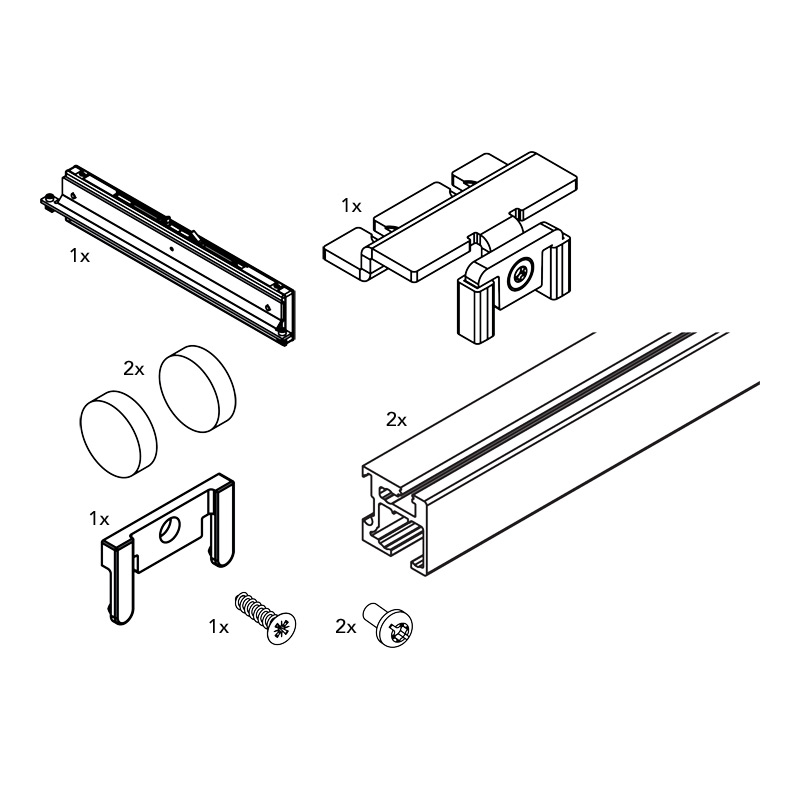 1x

1x

2x

2x

1x

1x

2x