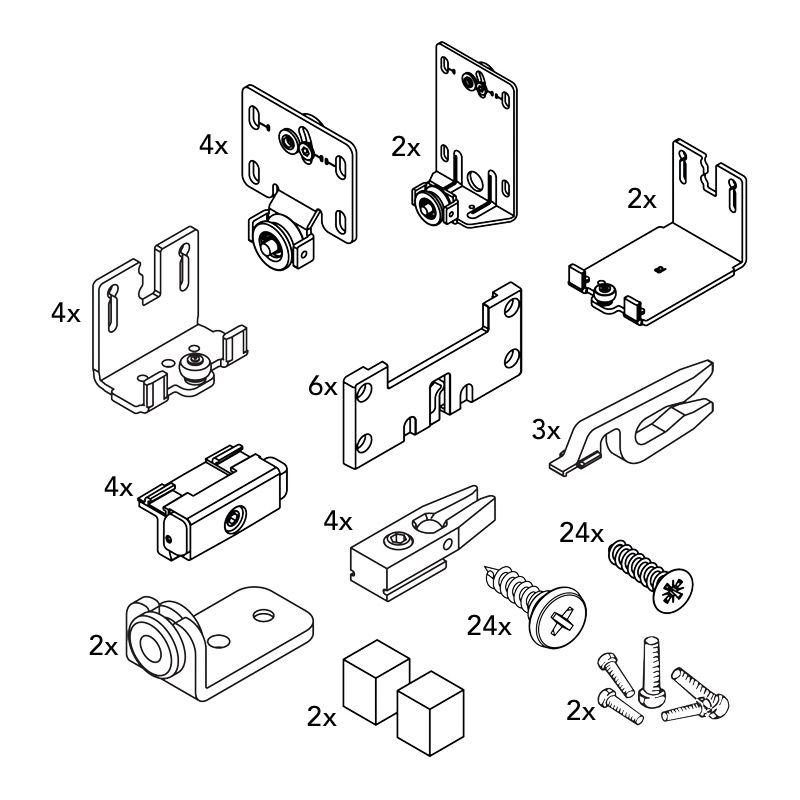 4x

2x

2x

4x

6x

3x

4x

4x

24x

24x

2x

2x

2x