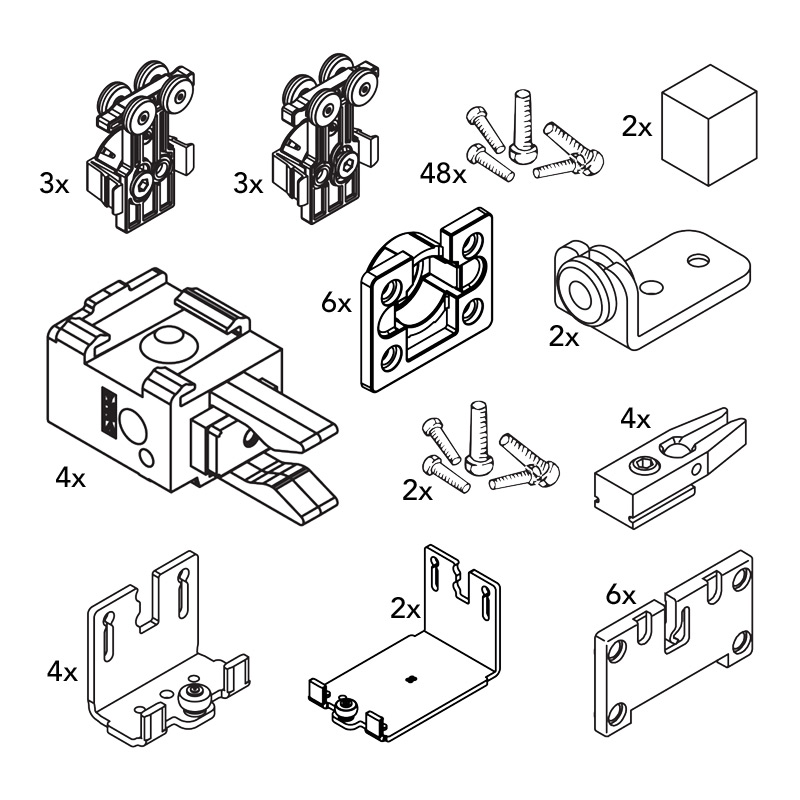 3x
3x
48x
2x
6x
2x
4x
2x
4x
4x
2x
6x