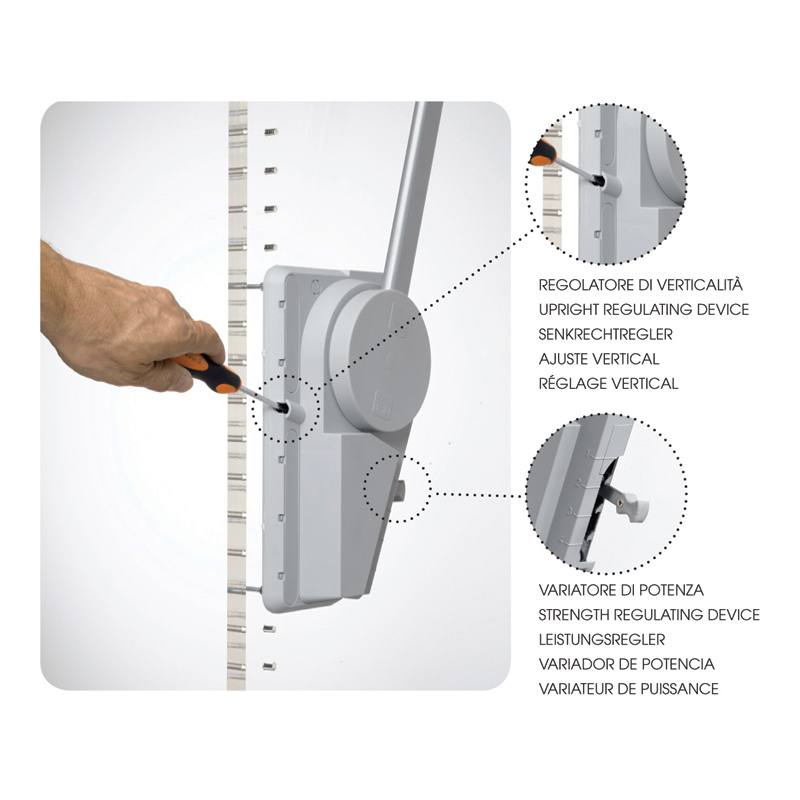 REGOLATORE DI VERTICALITÀ
UPRIGHT REGULATING DEVICE
SENKRECHTREGLER
AJUSTE VERTICAL
RÉGLAGE VERTICAL

VARIATORE DI POTENZA
STRENGTH REGULATING DEVICE
LEISTUNGSREGLER
VARIADOR DE POTENCIA
VARIATEUR DE PUISSANCE