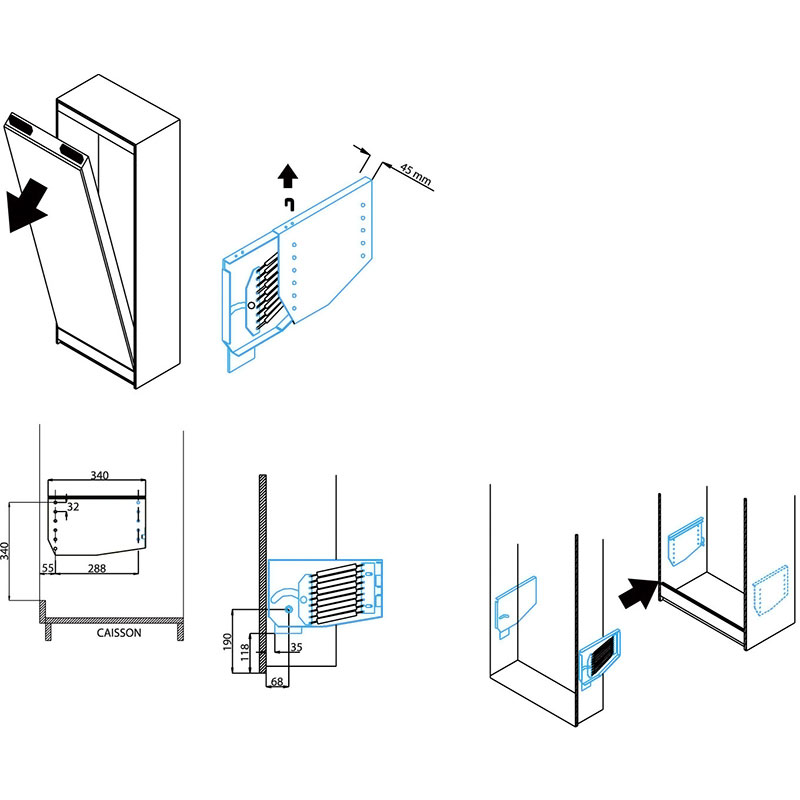 45 mm

340
32
340
55
288
CAISSON

190
118
35
68