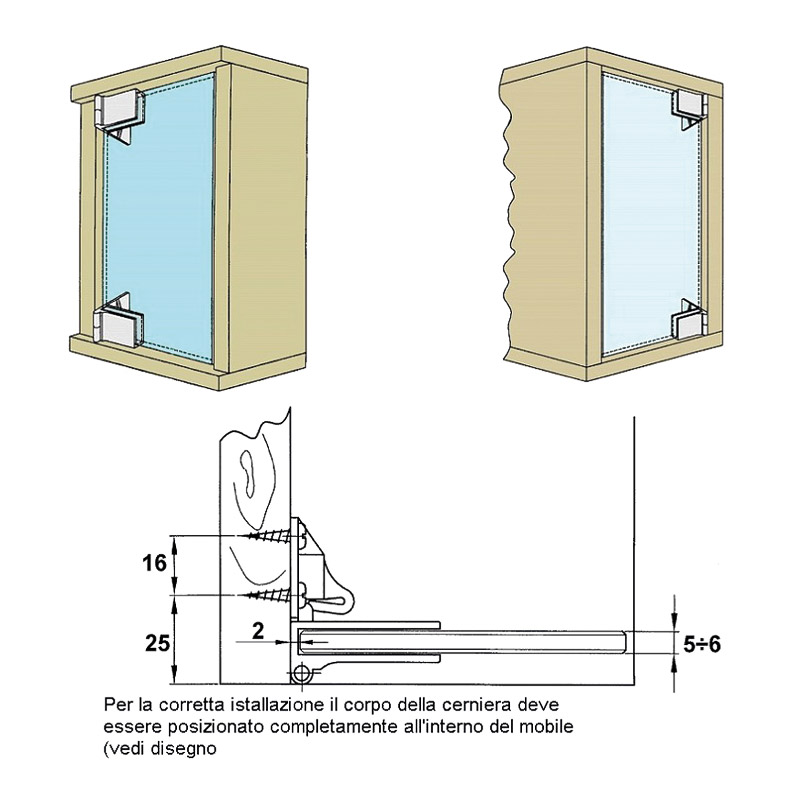 16

25

2

5÷6

Per la corretta istallazione il corpo della cerniera deve essere posizionato completamente all'interno del mobile (vedi disegno