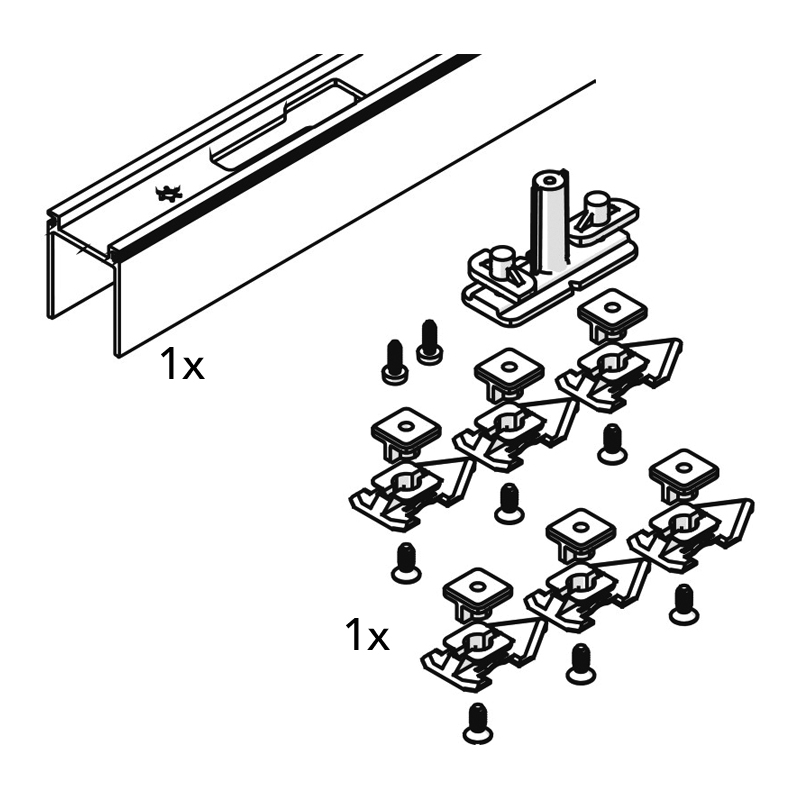 1x

1x