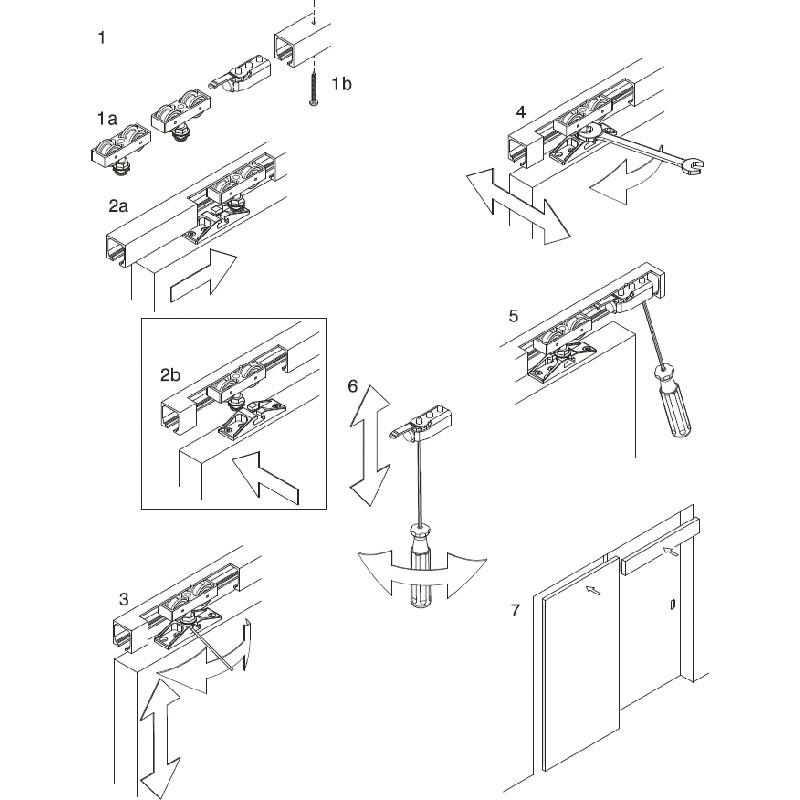 1
1b
1a
2a
4
5
2b
6
3
7