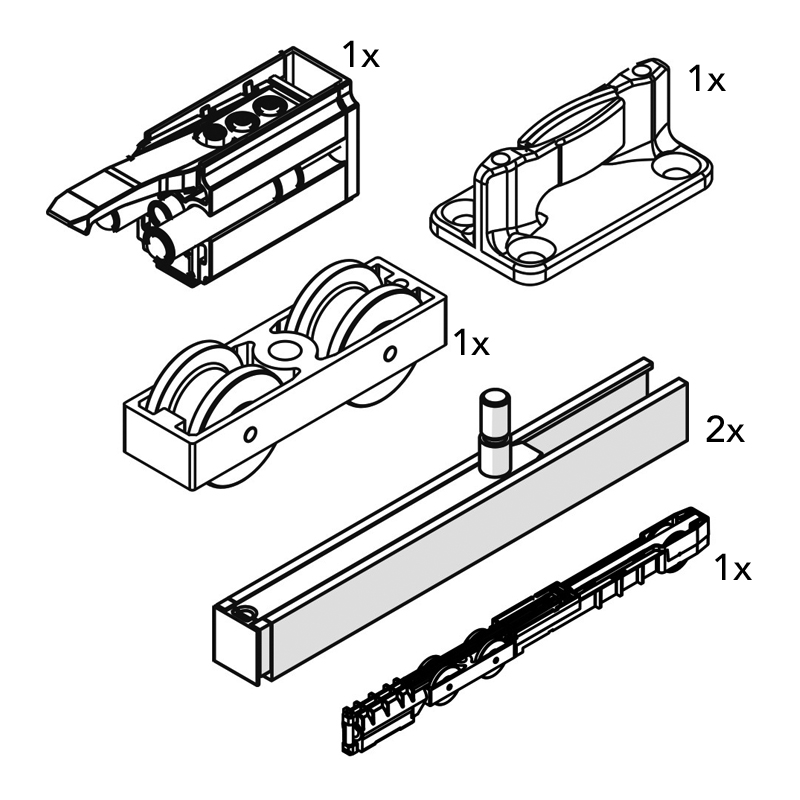 1x

1x

1x

2x

1x