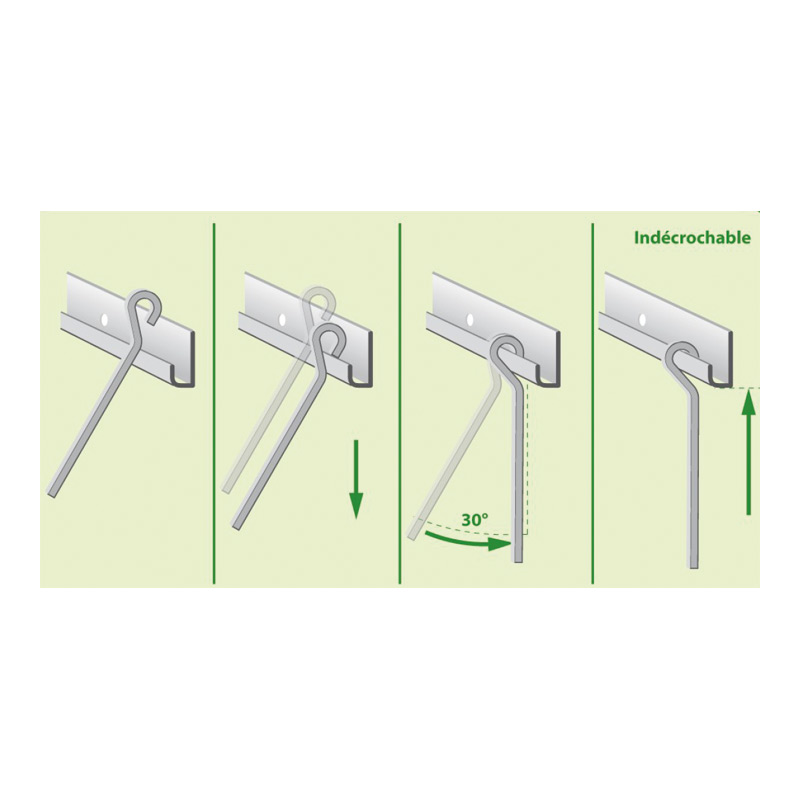 Indécrochable

30°