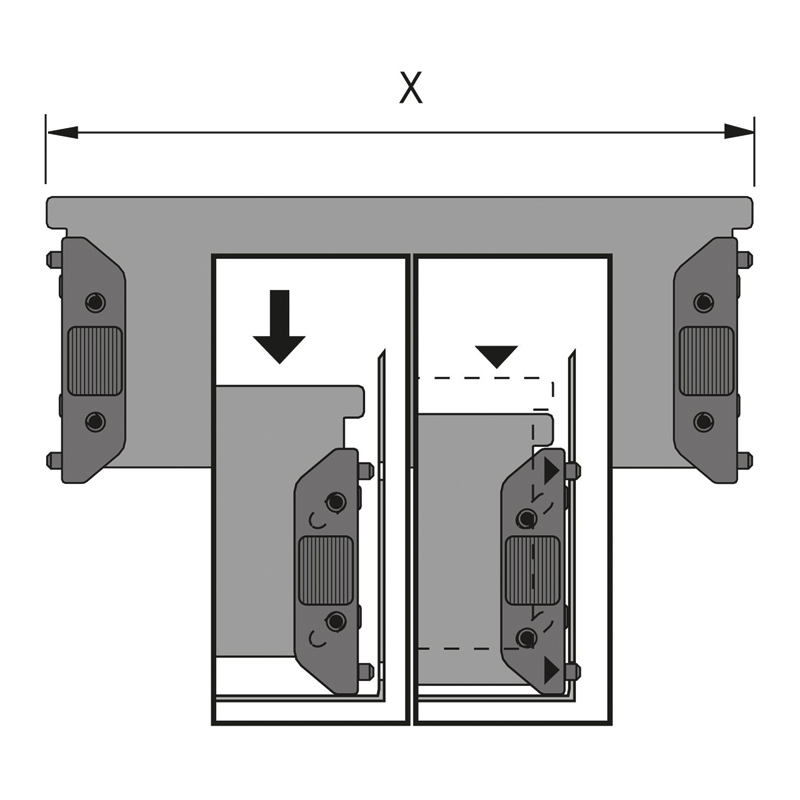 X