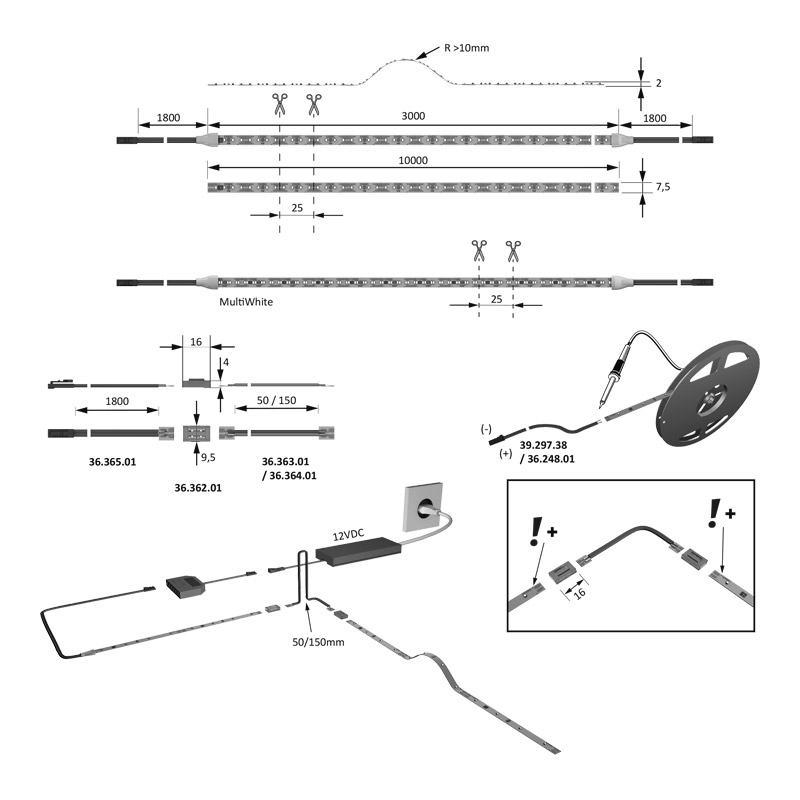 R >10mm

2

1800

3000

1800

10000

7,5

25

MultiWhite

25

16

4

1800

50 / 150

9,5

36.365.01

36.362.01

36.363.01 / 36.364.01

(-)

(+)

39.297.38 / 36.248.01

12VDC

50/150mm

!+

16

!+