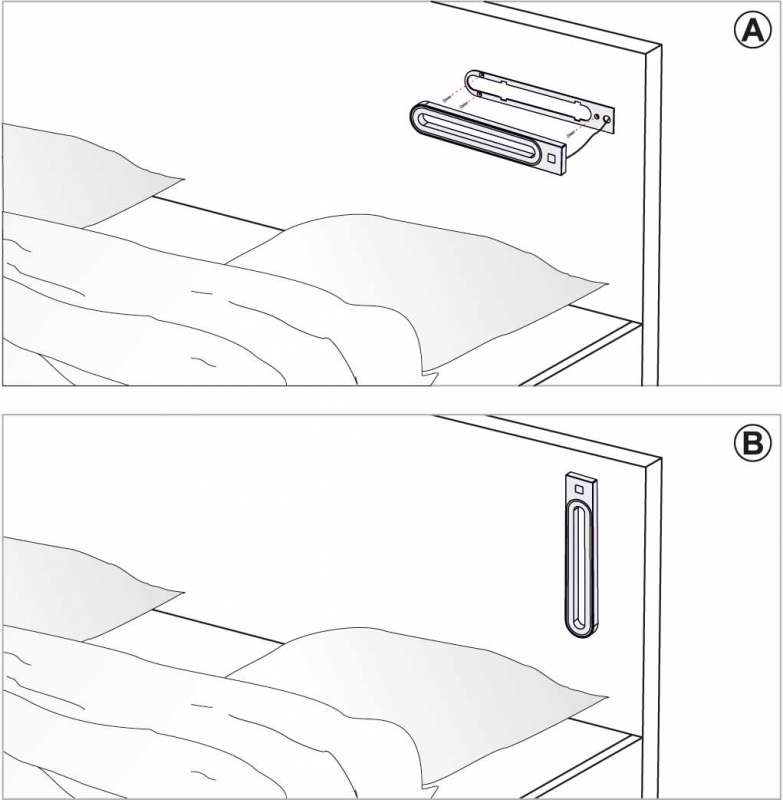 A

B