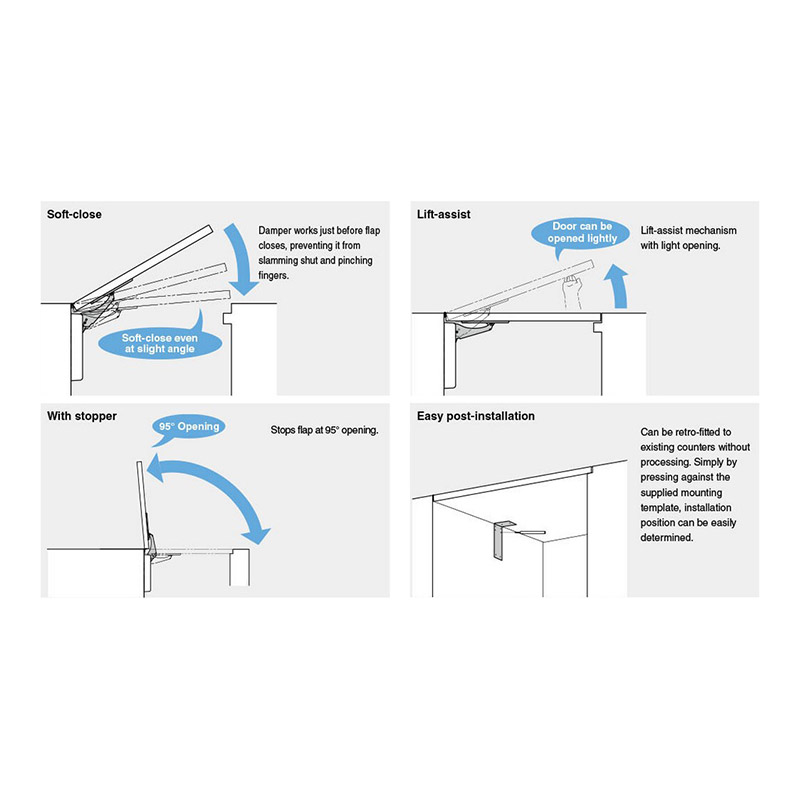 Soft-close

Damper works just before flap closes, preventing it from slamming shut and pinching fingers.

Soft-close even at slight angle

Lift-assist

Door can be opened lightly

Lift-assist mechanism with light opening.

With stopper

95° Opening

Stops flap at 95° opening.

Easy post-installation

Can be retro-fitted to existing counters without processing. Simply by pressing against the supplied mounting template, installation position can be easily determined.