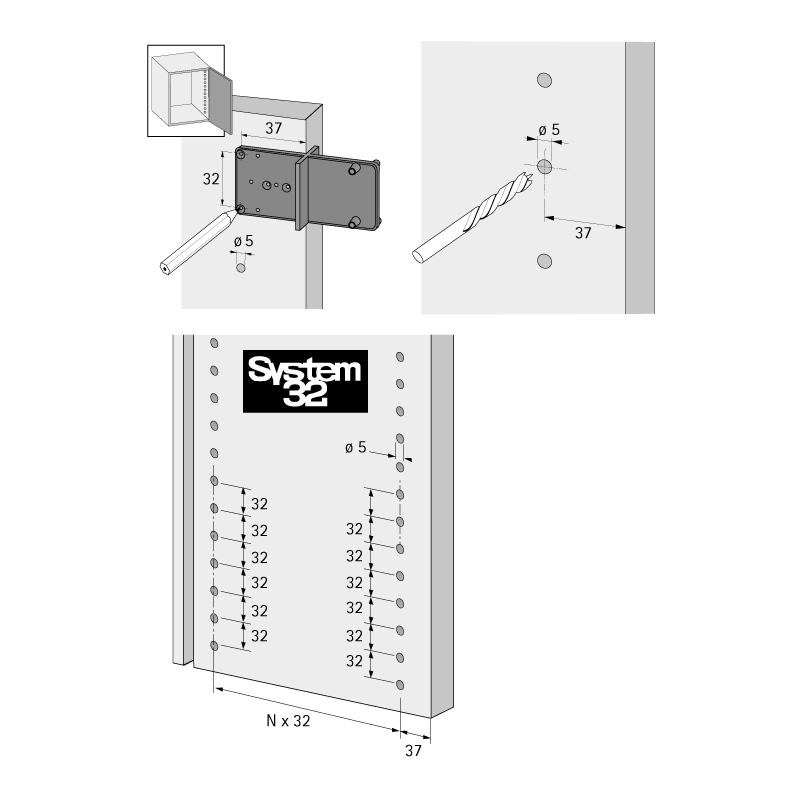 37

32

ø 5

ø 5

37

System 32

ø 5

32
32
32
32
32
32

32
32
32
32
32
32

N x 32

37