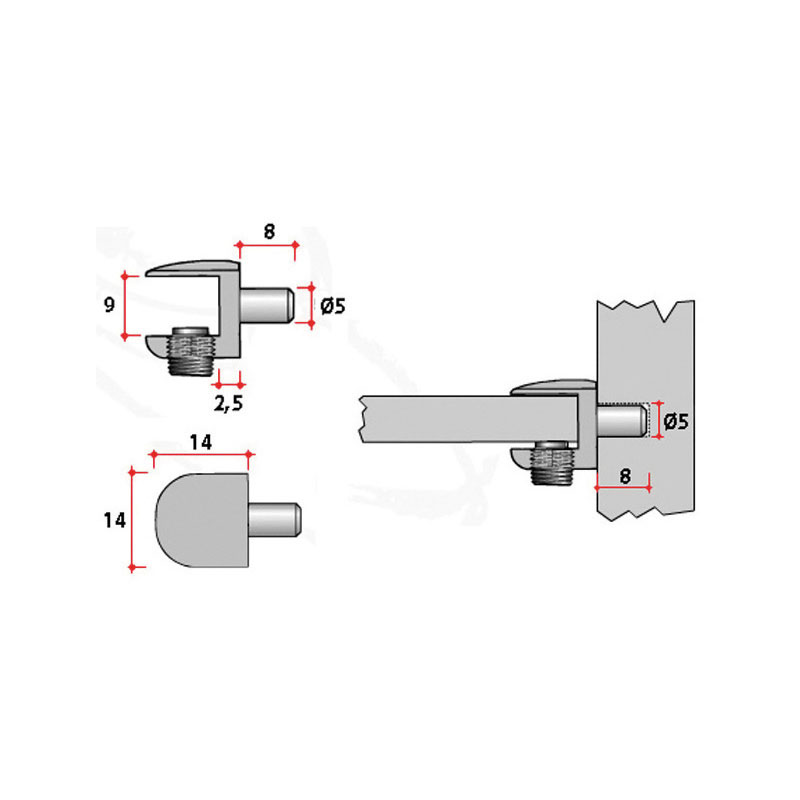 8
9
Ø5
2,5
14
14
Ø5
8