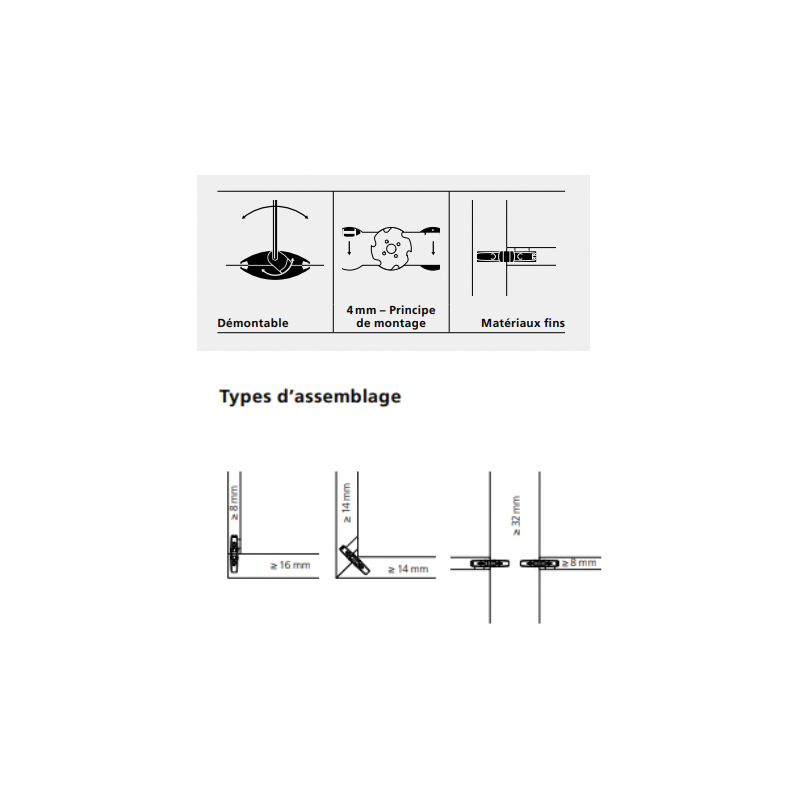 Démontable

4 mm – Principe de montage

Matériaux fins

Types d'assemblage

≥ 8 mm

≥ 16 mm

≥ 14 mm

≥ 14 mm

≥ 32 mm

≥ 8 mm