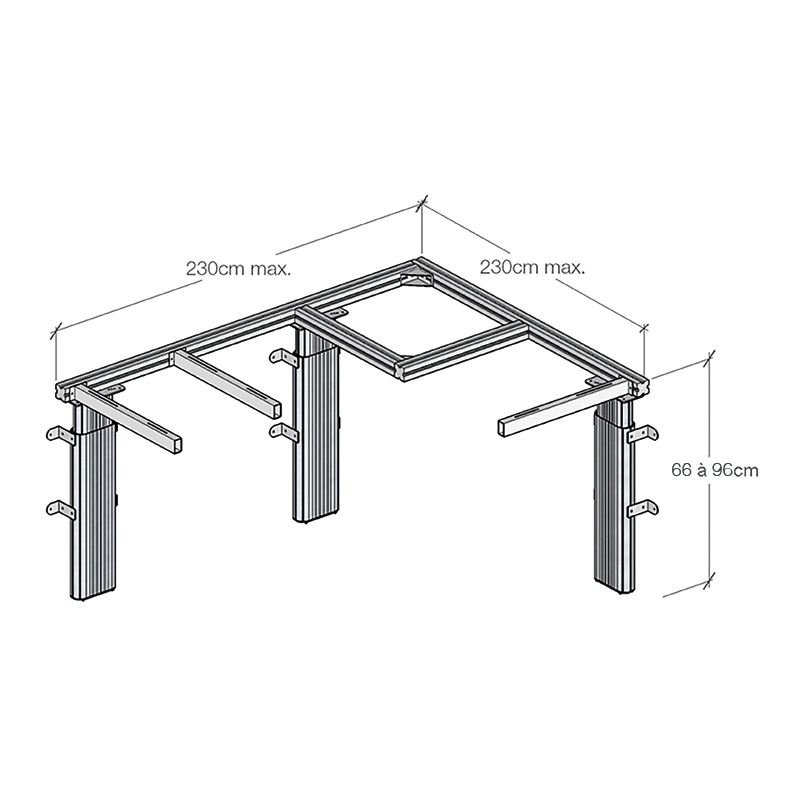 230cm max.

230cm max.

66 à 96cm