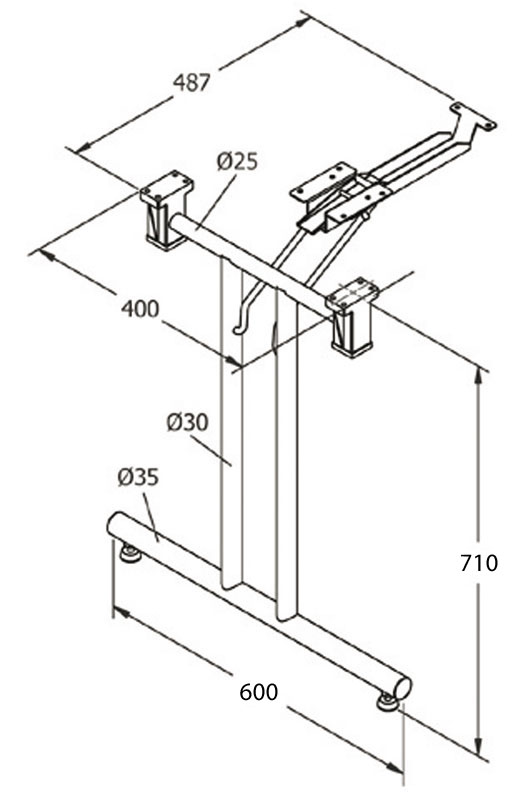 487
Ø25
400
Ø30
Ø35
710
600