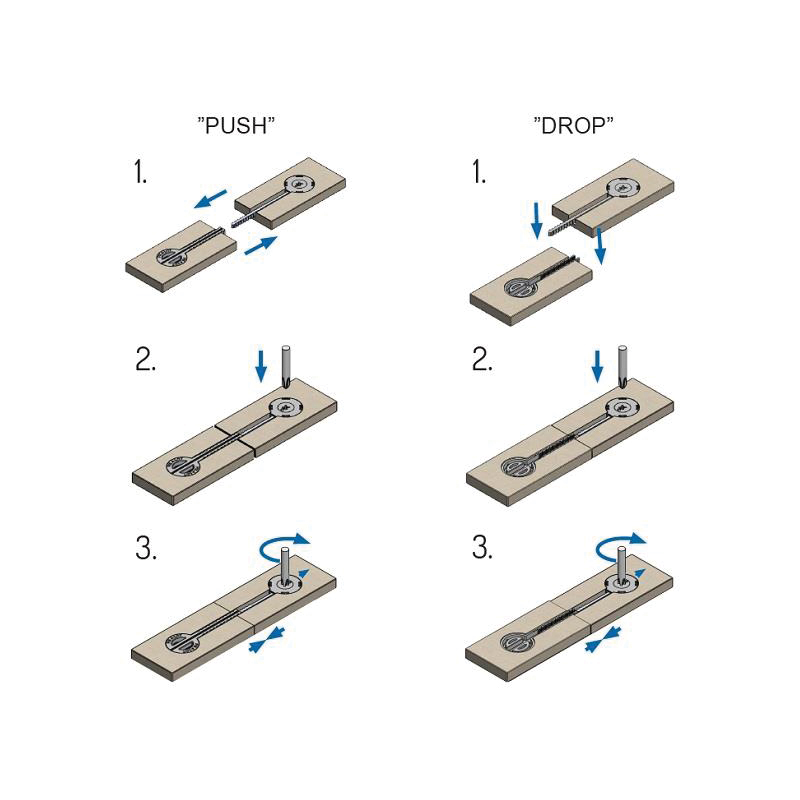 "PUSH"

1.

2.

3.

"DROP"

1.

2.

3.